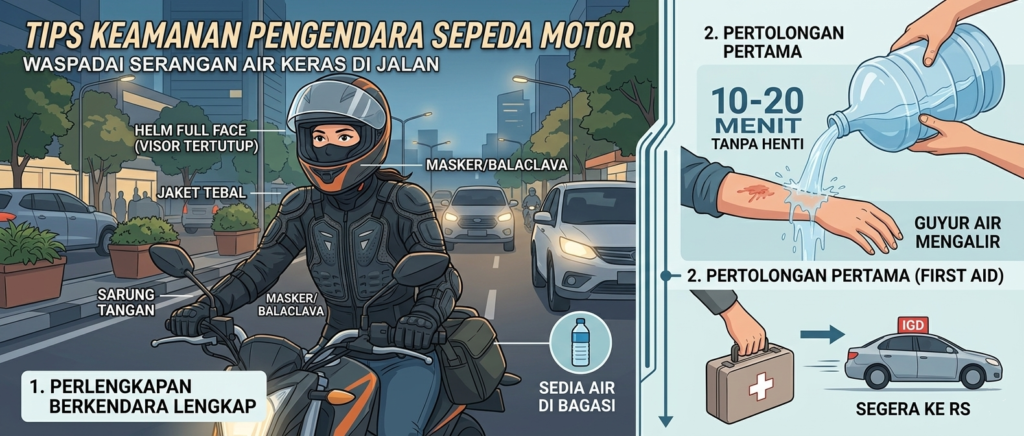 TIPS KEAMANAN PENGENDARA SEPEDA MOTOR
WASPADAI SERANGAN AIR KERAS DI JALAN

HELM FULL FACE (VISOR TERTUTUP)

MASKER/BALACLAVA

JAKET TEBAL

SARUNG TANGAN

MASKER/ BALACLAVA

1. PERLENGKAPAN BERKENDARA LENGKAP

SEDIA AIR DI BAGASI

2. PERTOLONGAN PERTAMA

10-20 MENIT
TANPA HENTI

GUYUR AIR MENGALIR

2. PERTOLONGAN PERTAMA (FIRST AID)

IGD

SEGERA KE RS